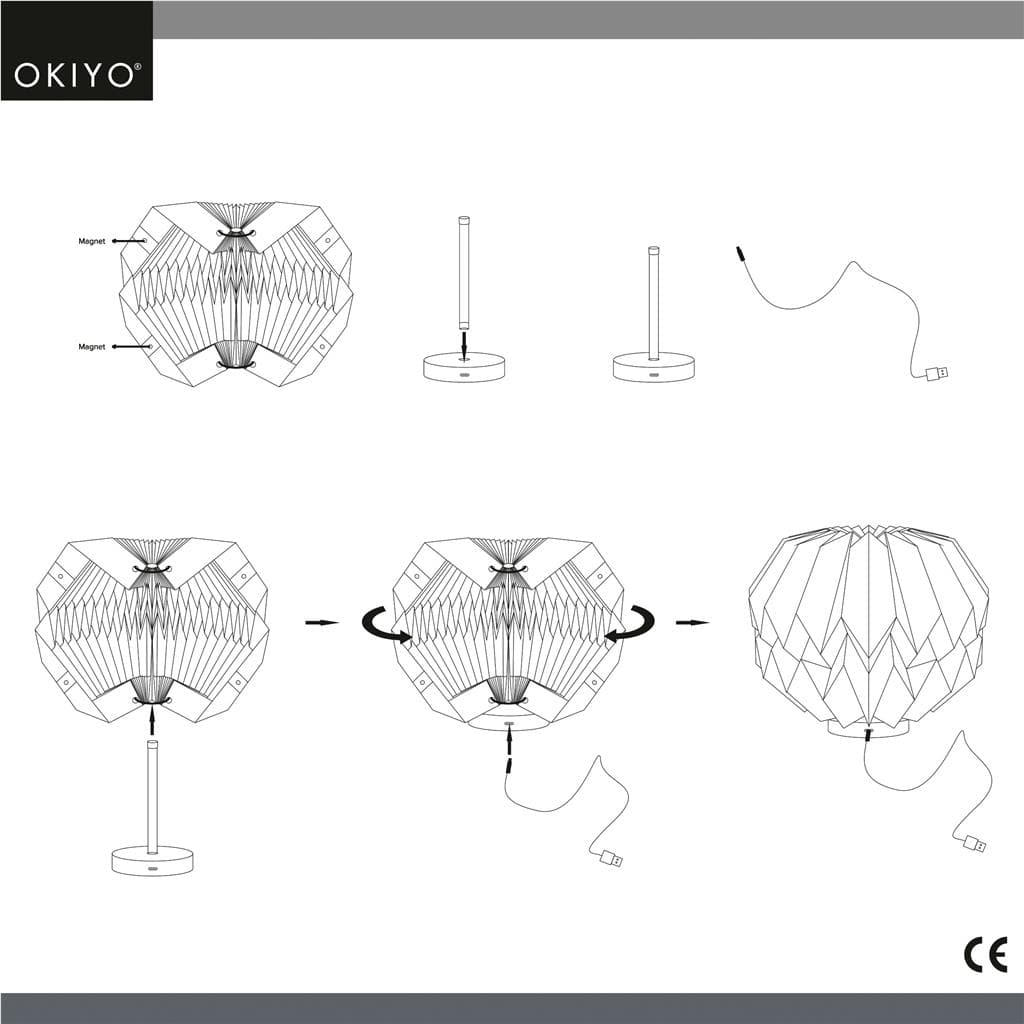 OKIYO®

Magnet

Magnet

CE