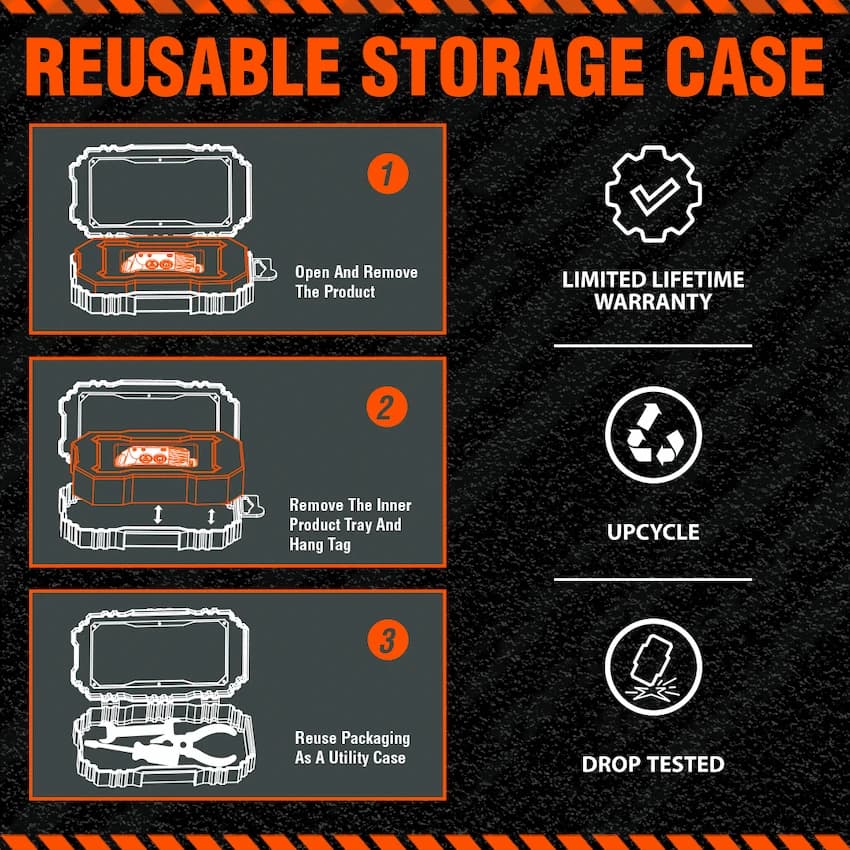 REUSABLE STORAGE CASE

1

Open And Remove The Product

2

Remove The Inner Product Tray And Hang Tag

3

Reuse Packaging As A Utility Case

LIMITED LIFETIME WARRANTY

UPCYCLE

DROP TESTED